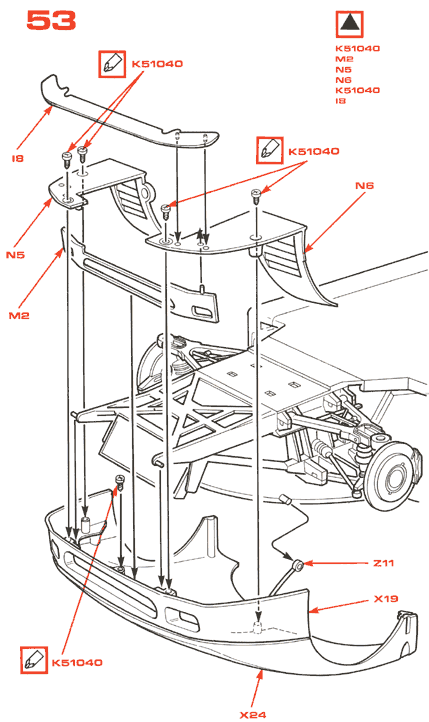 53

K51040
M2
N5
N6
K51040
I8

K51040

I8

K51040

N6

N5

M2

Z11

X19

K51040

X24