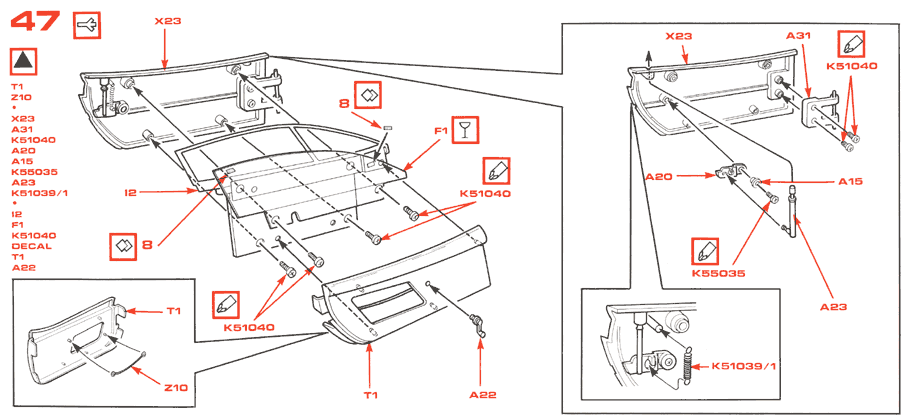 47

T1
Z10
•
X23
A31
K51040
A20
A15
K55035
A23
K51039/1
•
I2
F1
K51040
DECAL
T1
A22

X23

8

F1

K51040

I2

8

K51040

T1

Z10

T1

A22

X23

A31

K51040

A20

A15

K55035

A23

K51039/1