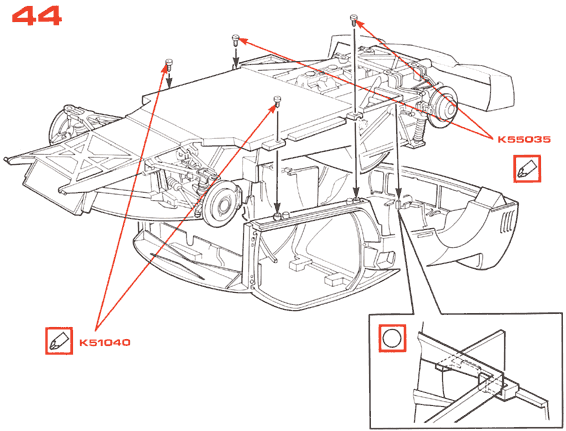 44

K55035

K51040