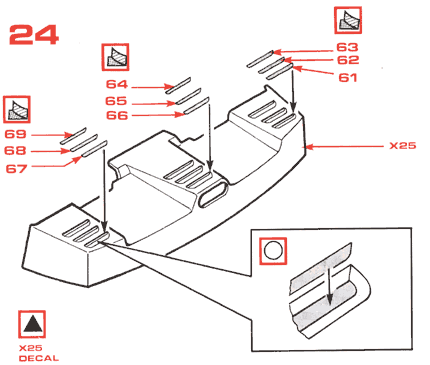 24

63
62
61

64
65
66

69
68
67

X25

X25
DECAL