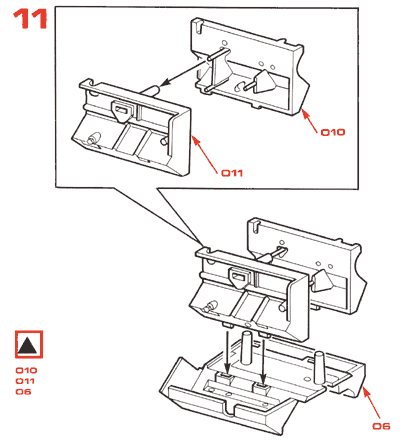 11

O10

O11

O10
O11
O6

O6