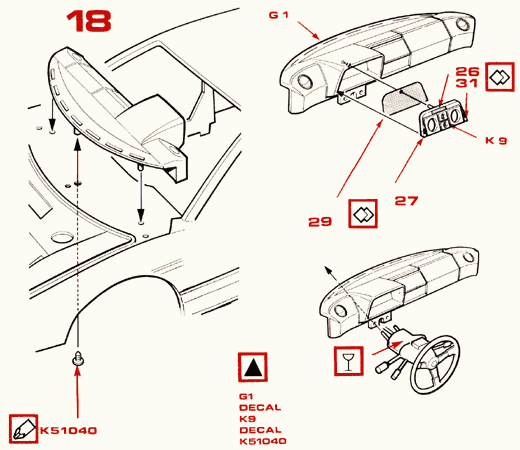 18

G 1

26
31

K 9

27

29

K51040

G1
DECAL
K9
DECAL
K51040