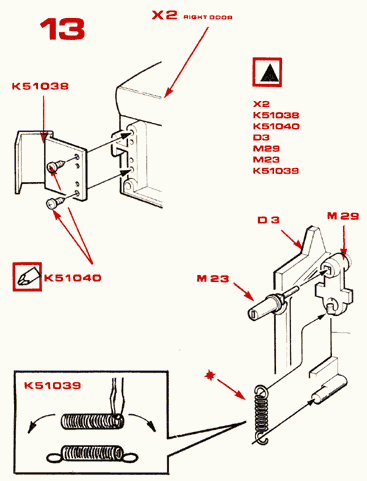 13

X2 RIGHT DOOR

K51038

X2
K51038
K51040
D3
M29
M23
K51039

K51040

D 3

M 29

M 23

K51039