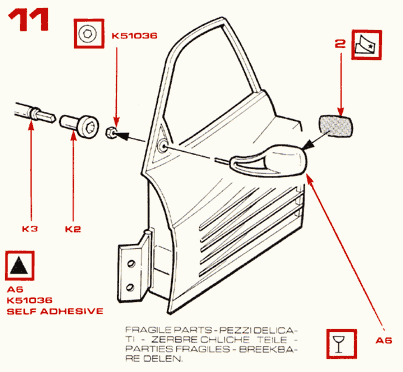 11

K51036

2

K3

K2

A6
K51036
SELF ADHESIVE

FRAGILE PARTS - PEZZI DELICATI - ZERBRE CHLICHE TEILE - PARTIES FRAGILES - BREEKBARE DELEN.

A6