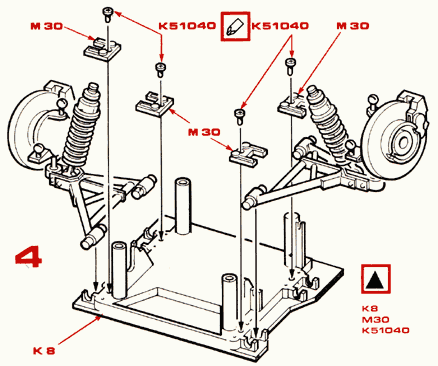 M 30

K51040

K51040

M 30

M 30

4

K 8

K8
M30
K51040